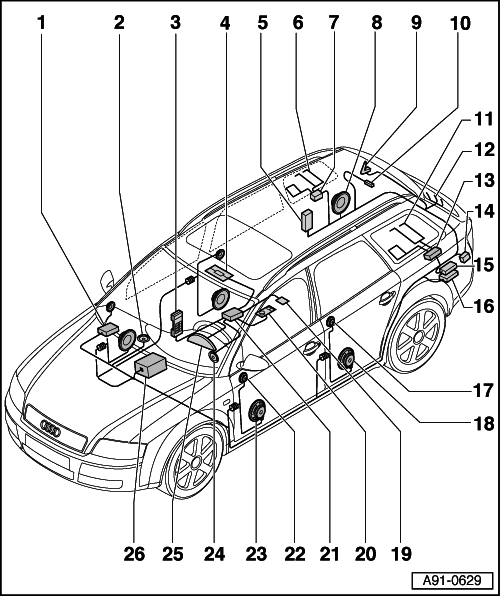 1 2 3 4 5 6 7 8 9 10

11
12
13
14
15
16

17
18

26 25 24 23 22 21 20 19

A91-0629