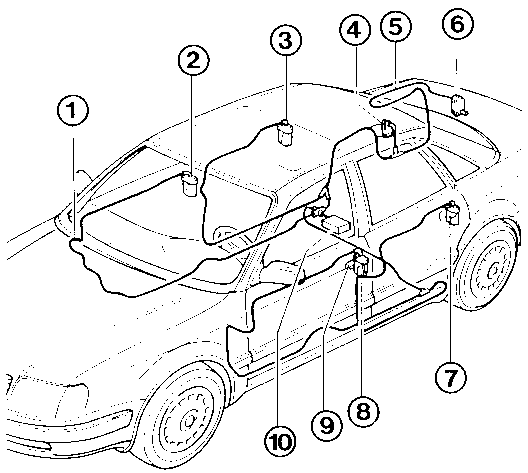 1
2
3
4
5
6
7
8
9
10