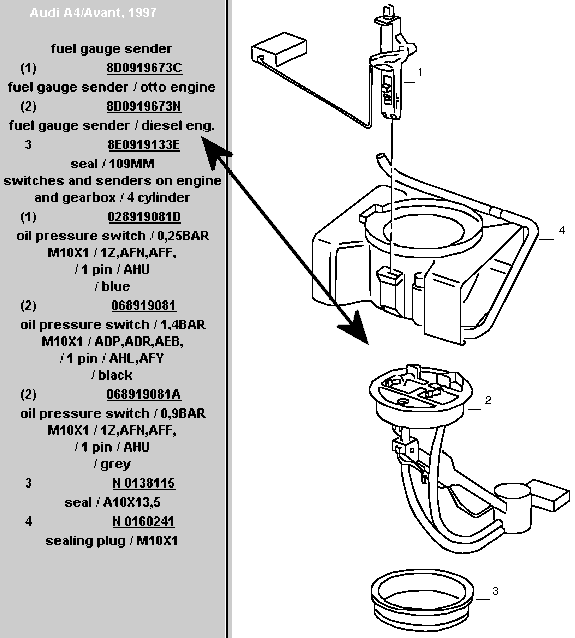 Audi A4/Avant, 1997

fuel gauge sender

(1) 8D0919673C

fuel gauge sender / otto engine

(2) 8D0919673N

fuel gauge sender / diesel eng.

3 8E0919133E

seal / 109MM

switches and senders on engine and gearbox / 4 cylinder

(1) 028919081D

oil pressure switch / 0,25BAR M10X1 / 1Z,AFN,AFF, / 1 pin / AHU / blue

(2) 068919081

oil pressure switch / 1,4BAR M10X1 / ADP,ADR,AEB, / 1 pin / AHL,AFY / black

(2) 068919081A

oil pressure switch / 0,9BAR M10X1 / 1Z,AFN,AFF, / 1 pin / AHU / grey

3 N 0138115

seal / A10X13,5

4 N 0160241

sealing plug / M10X1

1

4

2

3