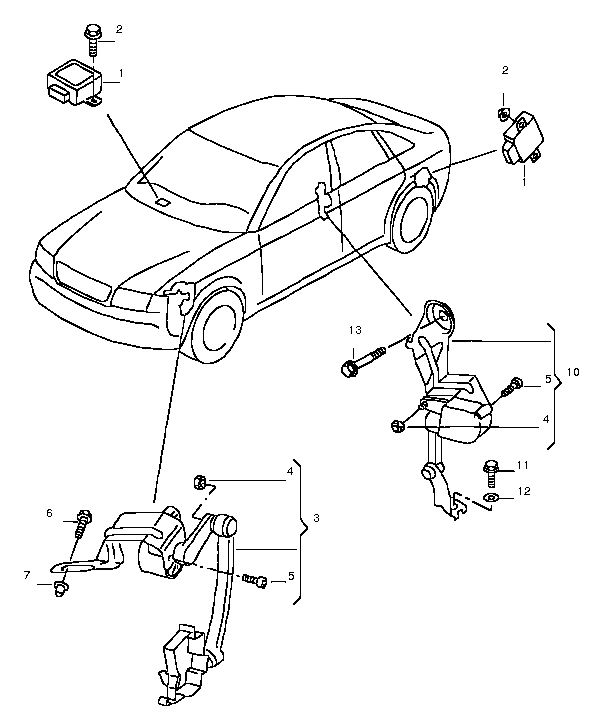 2
1
2
1
13
10
5
4
11
12
4
3
6
7
5