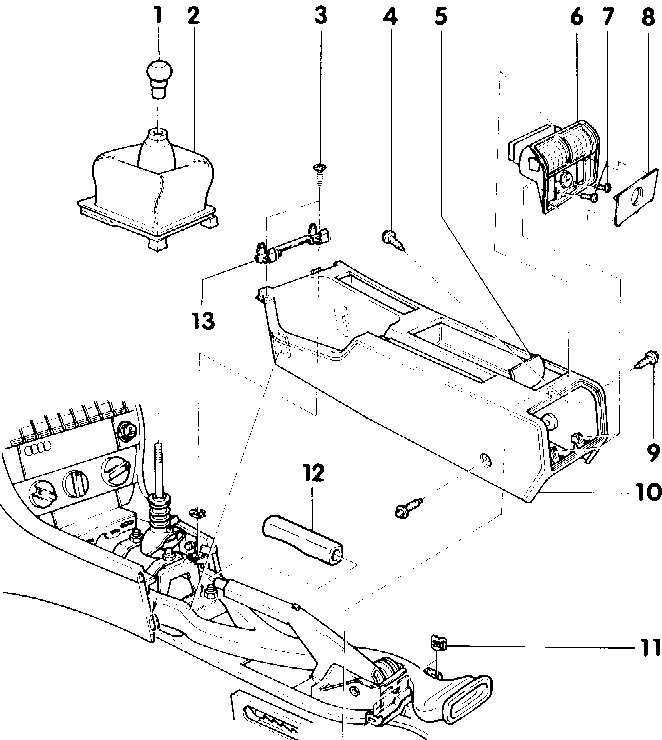 1
2
3
4
5
6
7
8
13
9
10
12
11