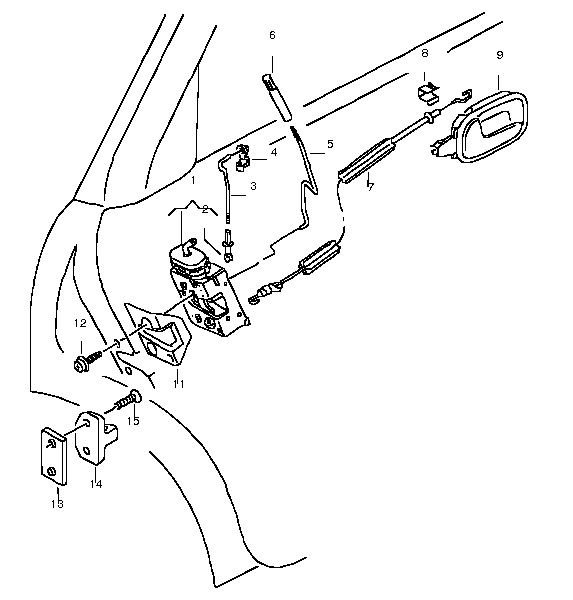 6
8
9
4
5
1
3
7
2
12
11
15
14
13