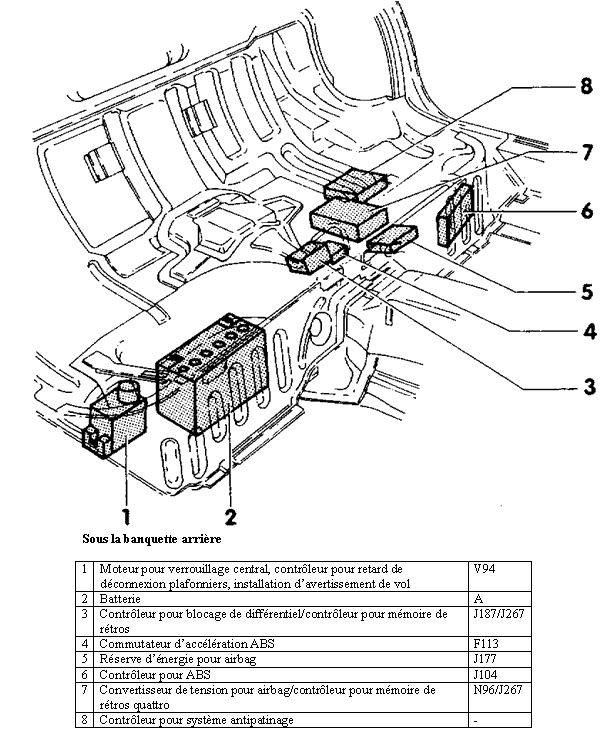 8

7

6

5

4

3

1

2

Sous la banquette arrière

| 1 | Moteur pour verrouillage central, contrôleur pour retard de déconnexion plafonniers, installation d'avertissement de vol | V94 |
|---|---|---|
| 2 | Batterie | A |
| 3 | Contrôleur pour blocage de différentiel/contrôleur pour mémoire de rétros | J187/J267 |
| 4 | Commutateur d'accélération ABS | F113 |
| 5 | Réserve d'énergie pour airbag | J177 |
| 6 | Contrôleur pour ABS | J104 |
| 7 | Convertisseur de tension pour airbag/contrôleur pour mémoire de rétros quattro | N96/J267 |
| 8 | Contrôleur pour système antipatinage | - |