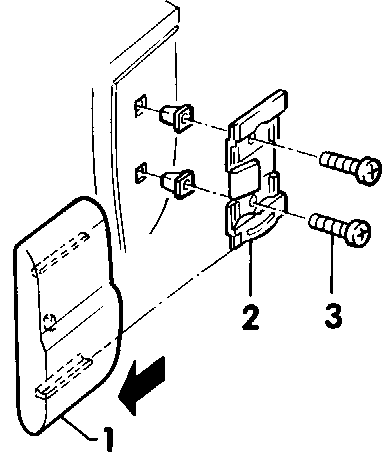 2
3
1