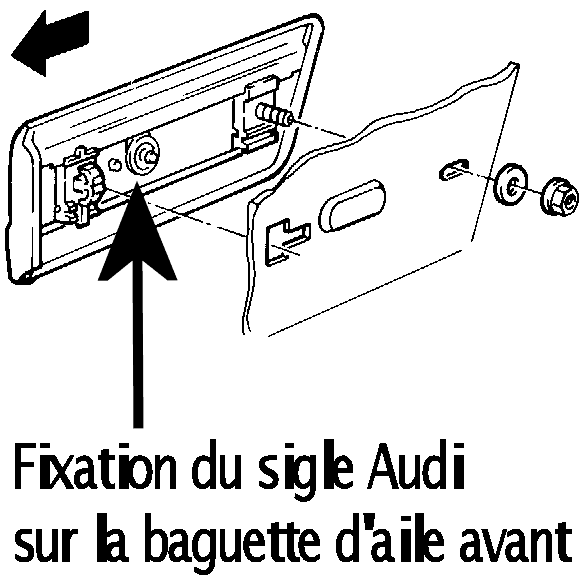 Fixation du sigle Audi
sur la baguette d'aile avant