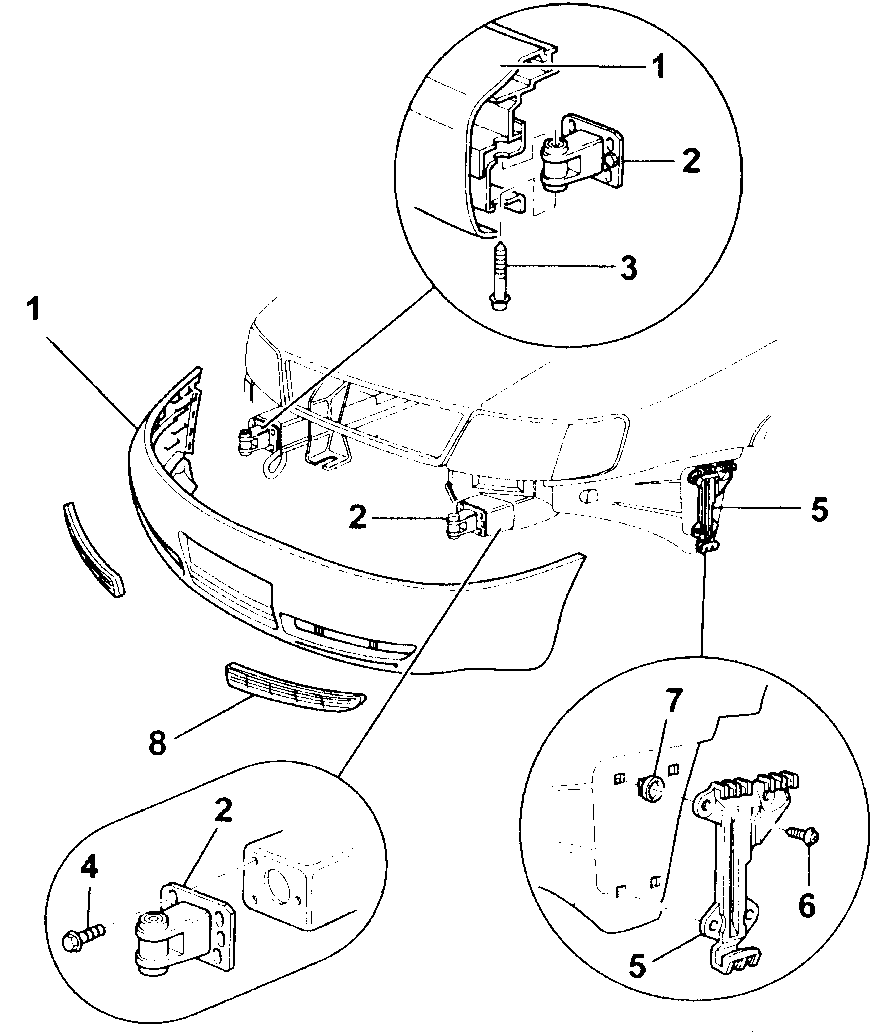 1
2
3
1
2
5
8
7
2
4
6
5