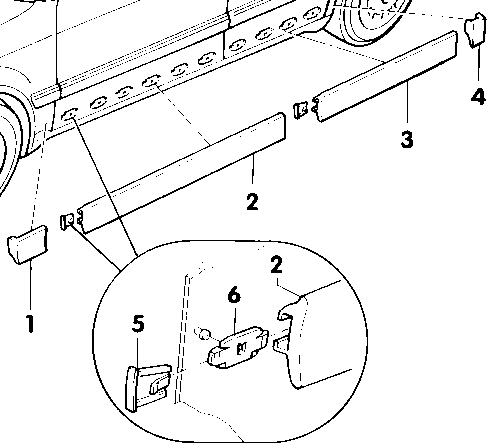 4
3
2
1
2
6
5