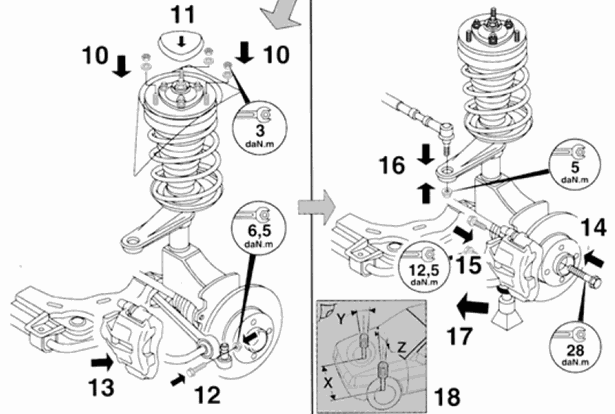 11
10
10
3
daN.m
6,5
daN.m
13
12
16
5
daN.m
14
12,5
daN.m
15
17
28
daN.m
Y
Z
X
18