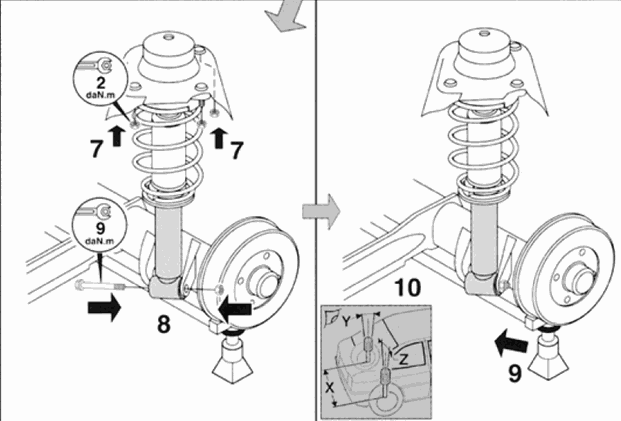 2
daN.m

7

7

9
daN.m

8

10

Y

Z

X

9