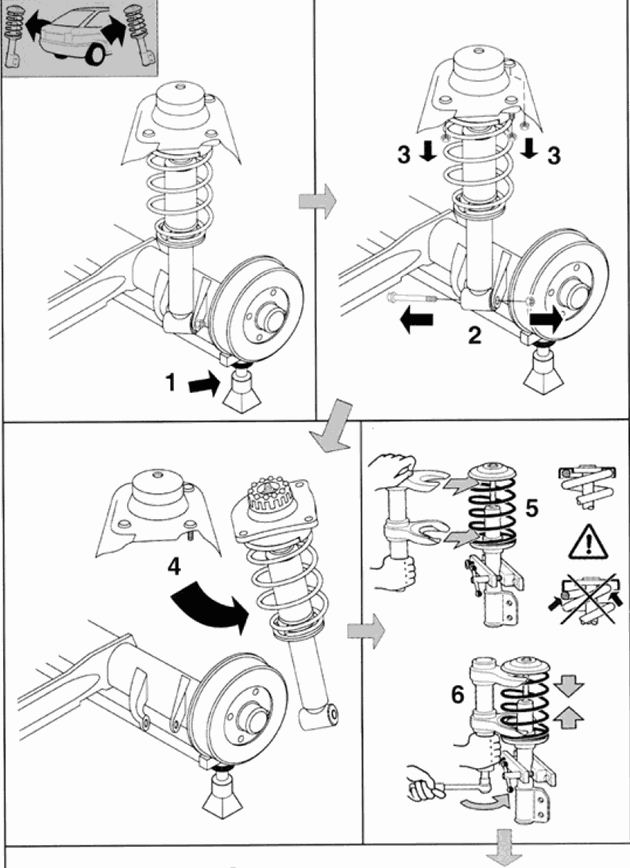 1

3 3

2

4

5

6