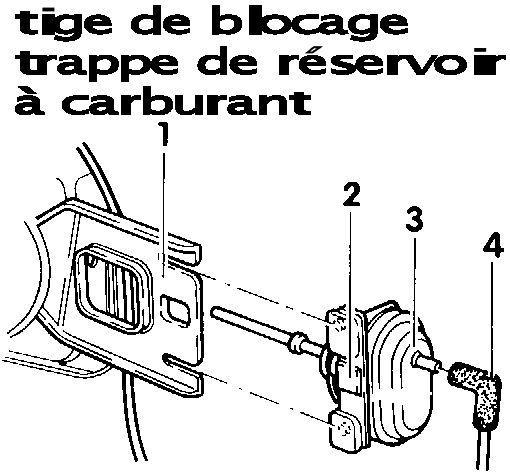 tige de blocage trappe de réservoir à carburant

1

2

3

4