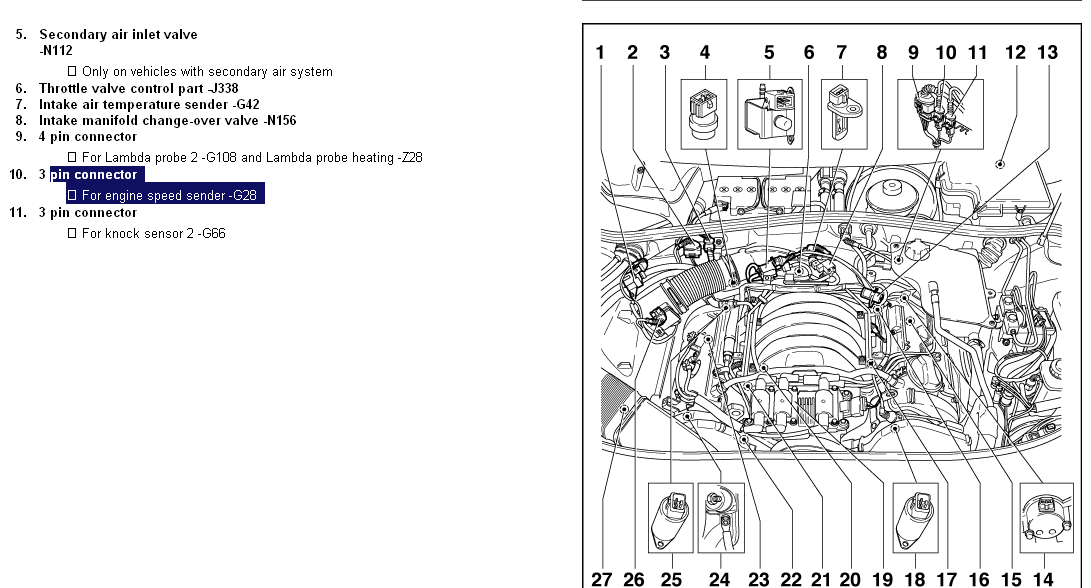 5. Secondary air inlet valve -N112

☐ Only on vehicles with secondary air system

6. Throttle valve control part -J338
7. Intake air temperature sender -G42
8. Intake manifold change-over valve -N156
9. 4 pin connector

☐ For Lambda probe 2 -G108 and Lambda probe heating -Z28

10. 3 pin connector

☐ For engine speed sender -G28

11. 3 pin connector

☐ For knock sensor 2 -G66

1 2 3 4 5 6 7 8 9 10 11 12 13

27 26 25 24 23 22 21 20 19 18 17 16 15 14