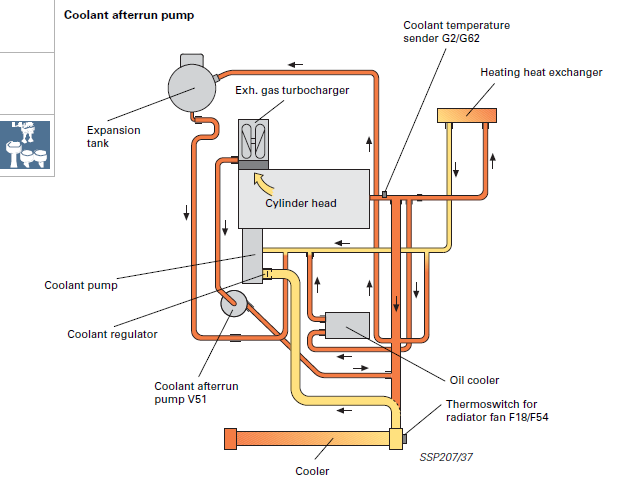 Coolant afterrun pump

Coolant temperature sender G2/G62

Heating heat exchanger

Exh. gas turbocharger

Expansion tank

Cylinder head

Coolant pump

Coolant regulator

Coolant afterrun pump V51

Oil cooler

Thermoswitch for radiator fan F18/F54

SSP207/37

Cooler