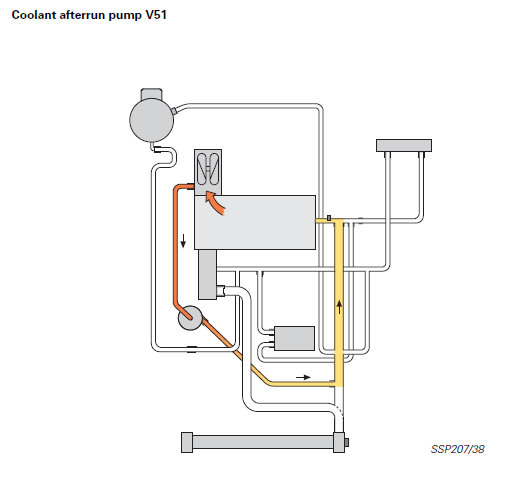 Coolant afterrun pump V51

SSP207/38