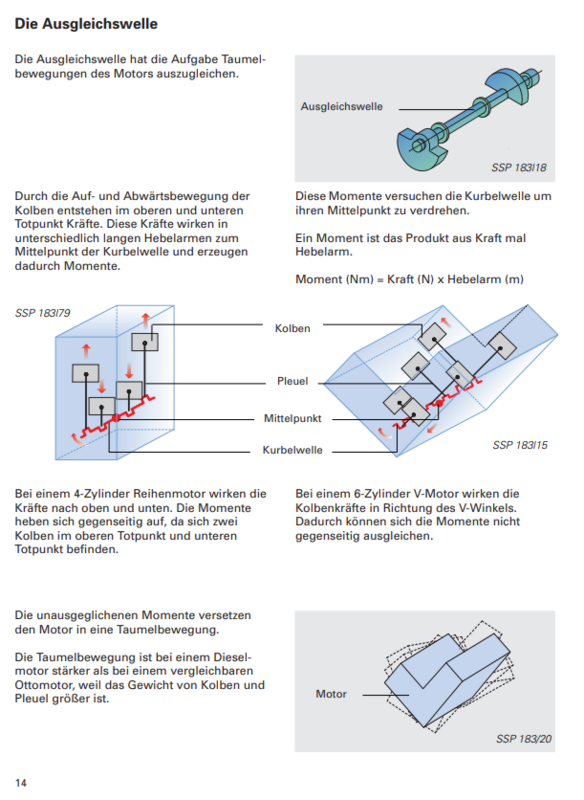 Die Ausgleichswelle

Die Ausgleichswelle hat die Aufgabe Taumelbewegungen des Motors auszugleichen.

Ausgleichswelle

SSP 183/18

Durch die Auf- und Abwärtsbewegung der Kolben entstehen im oberen und unteren Totpunkt Kräfte. Diese Kräfte wirken in unterschiedlich langen Hebelarmen zum Mittelpunkt der Kurbelwelle und erzeugen dadurch Momente.

Diese Momente versuchen die Kurbelwelle um ihren Mittelpunkt zu verdrehen.

Ein Moment ist das Produkt aus Kraft mal Hebelarm.

Moment (Nm) = Kraft (N) x Hebelarm (m)

SSP 183/79

Kolben

Pleuel

Mittelpunkt

Kurbelwelle

SSP 183/15

Bei einem 4-Zylinder Reihenmotor wirken die Kräfte nach oben und unten. Die Momente heben sich gegenseitig auf, da sich zwei Kolben im oberen Totpunkt und unteren Totpunkt befinden.

Bei einem 6-Zylinder V-Motor wirken die Kolbenkräfte in Richtung des V-Winkels. Dadurch können sich die Momente nicht gegenseitig ausgleichen.

Die unausgeglichenen Momente versetzen den Motor in eine Taumelbewegung.

Die Taumelbewegung ist bei einem Dieselmotor stärker als bei einem vergleichbaren Ottomotor, weil das Gewicht von Kolben und Pleuel größer ist.

Motor

SSP 183/20

14