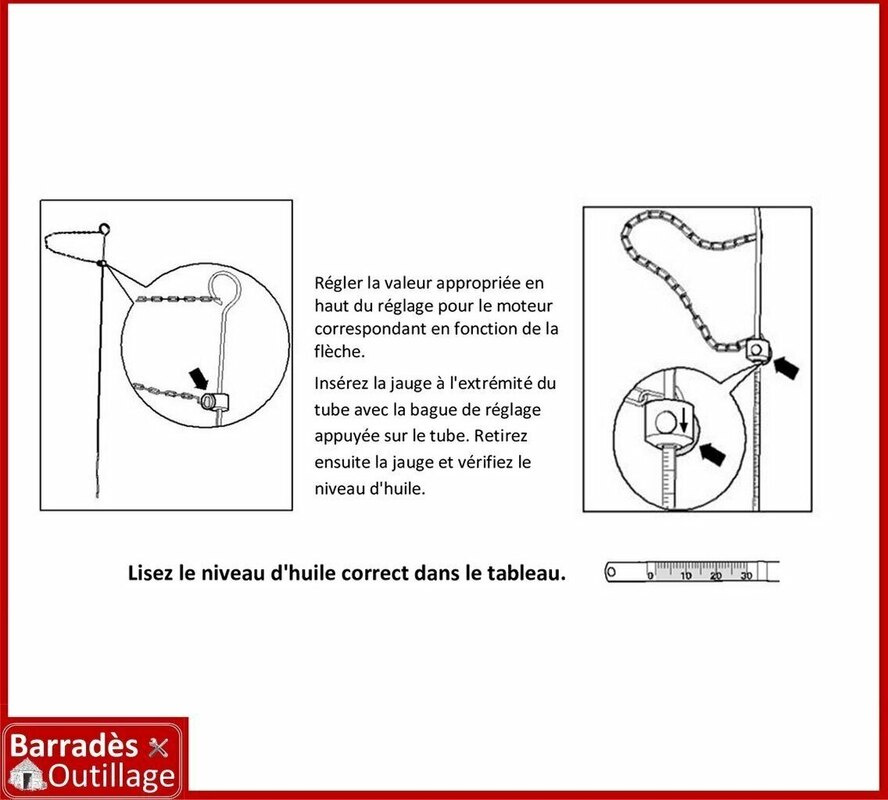 Régler la valeur appropriée en haut du réglage pour le moteur correspondant en fonction de la flèche.

Insérez la jauge à l'extrémité du tube avec la bague de réglage appuyée sur le tube. Retirez ensuite la jauge et vérifiez le niveau d'huile.

Lisez le niveau d'huile correct dans le tableau.

0 10 20 30

Barradès
Outillage