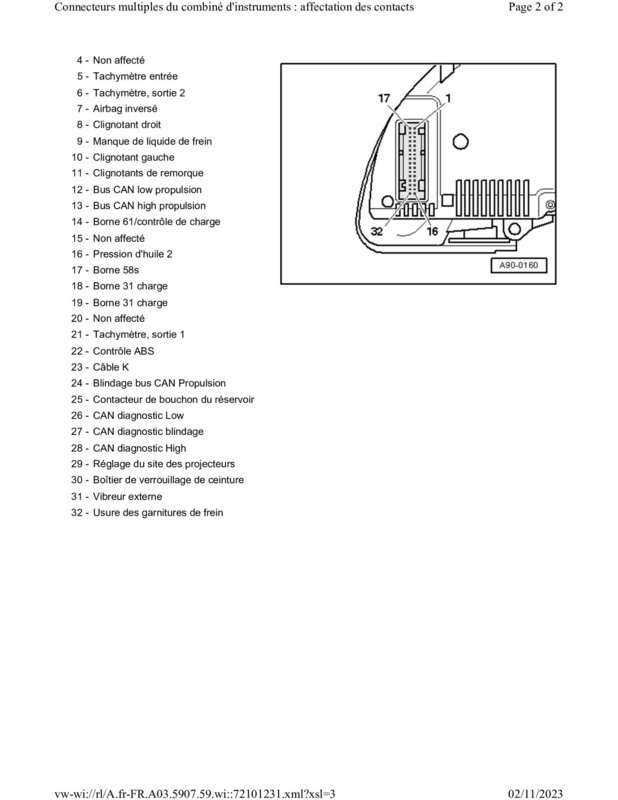 Connecteurs multiples du combiné d'instruments : affectation des contacts Page 2 of 2

4 - Non affecté
5 - Tachymètre entrée
6 - Tachymètre, sortie 2
7 - Airbag inversé
8 - Clignotant droit
9 - Manque de liquide de frein
10 - Clignotant gauche
11 - Clignotants de remorque
12 - Bus CAN low propulsion
13 - Bus CAN high propulsion
14 - Borne 61/contrôle de charge
15 - Non affecté
16 - Pression d'huile 2
17 - Borne 58s
18 - Borne 31 charge
19 - Borne 31 charge
20 - Non affecté
21 - Tachymètre, sortie 1
22 - Contrôle ABS
23 - Câble K
24 - Blindage bus CAN Propulsion
25 - Contacteur de bouchon du réservoir
26 - CAN diagnostic Low
27 - CAN diagnostic blindage
28 - CAN diagnostic High
29 - Réglage du site des projecteurs
30 - Boîtier de verrouillage de ceinture
31 - Vibreur externe
32 - Usure des garnitures de frein

17
1
32
16
A90-0160

vw-wi://rl/A.fr-FR.A03.5907.59.wi::72101231.xml?xsl=3 02/11/2023