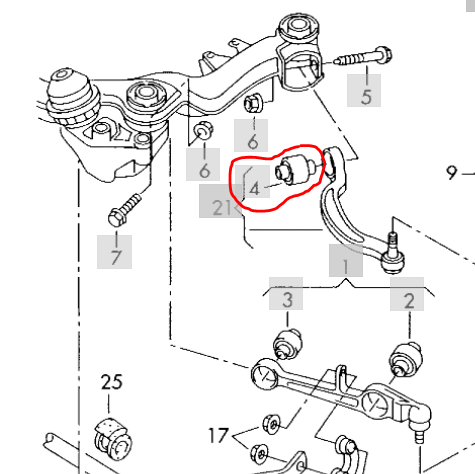 5
6
6
4
21
9
7
1
3
2
25
17