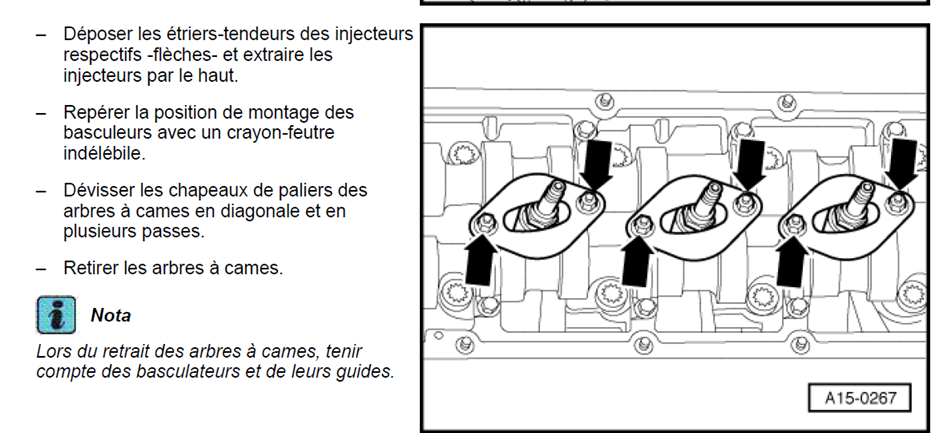 – Déposer les étriers-tendeurs des injecteurs respectifs -flèches- et extraire les injecteurs par le haut.

– Repérer la position de montage des basculeurs avec un crayon-feutre indélébile.

– Dévisser les chapeaux de paliers des arbres à cames en diagonale et en plusieurs passes.

– Retirer les arbres à cames.

Nota

Lors du retrait des arbres à cames, tenir compte des basculateurs et de leurs guides.

A15-0267