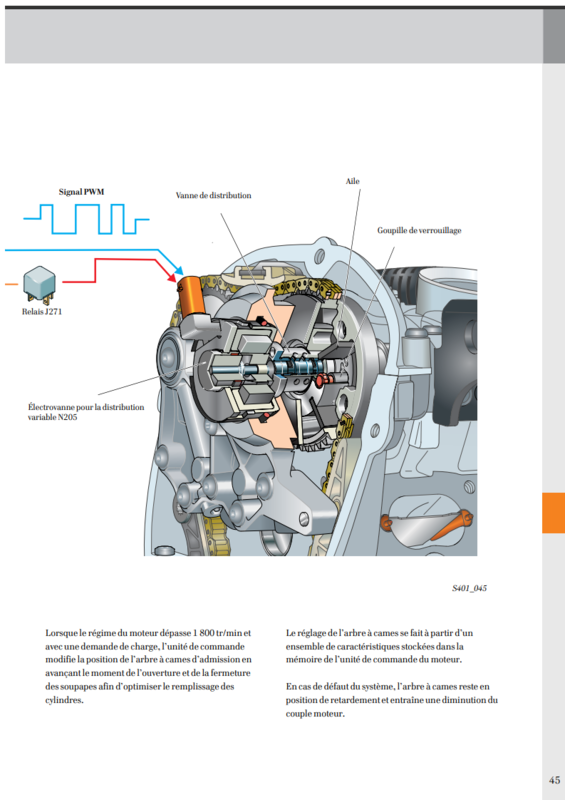 Signal PWM

Vanne de distribution

Aile

Goupille de verrouillage

Relais J271

Électrovanne pour la distribution variable N205

S401_045

Lorsque le régime du moteur dépasse 1 800 tr/min et avec une demande de charge, l'unité de commande modifie la position de l'arbre à cames d'admission en avançant le moment de l'ouverture et de la fermeture des soupapes afin d'optimiser le remplissage des cylindres.

Le réglage de l'arbre à cames se fait à partir d'un ensemble de caractéristiques stockées dans la mémoire de l'unité de commande du moteur.

En cas de défaut du système, l'arbre à cames reste en position de retardement et entraîne une diminution du couple moteur.

45