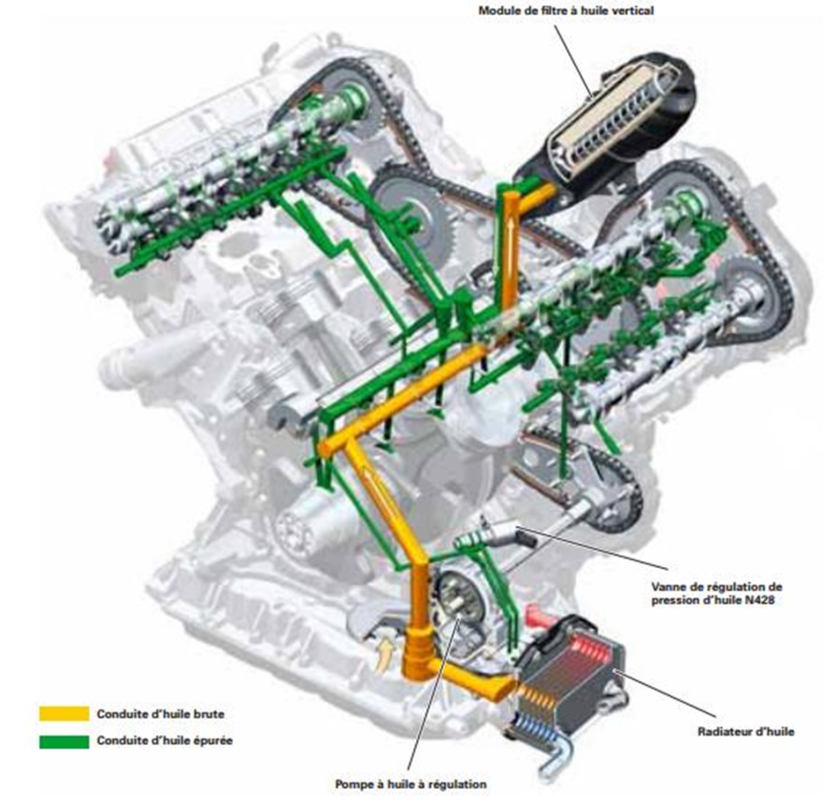 Module de filtre à huile vertical

Vanne de régulation de pression d'huile N428

Conduite d'huile brute

Conduite d'huile épurée

Radiateur d'huile

Pompe à huile à régulation