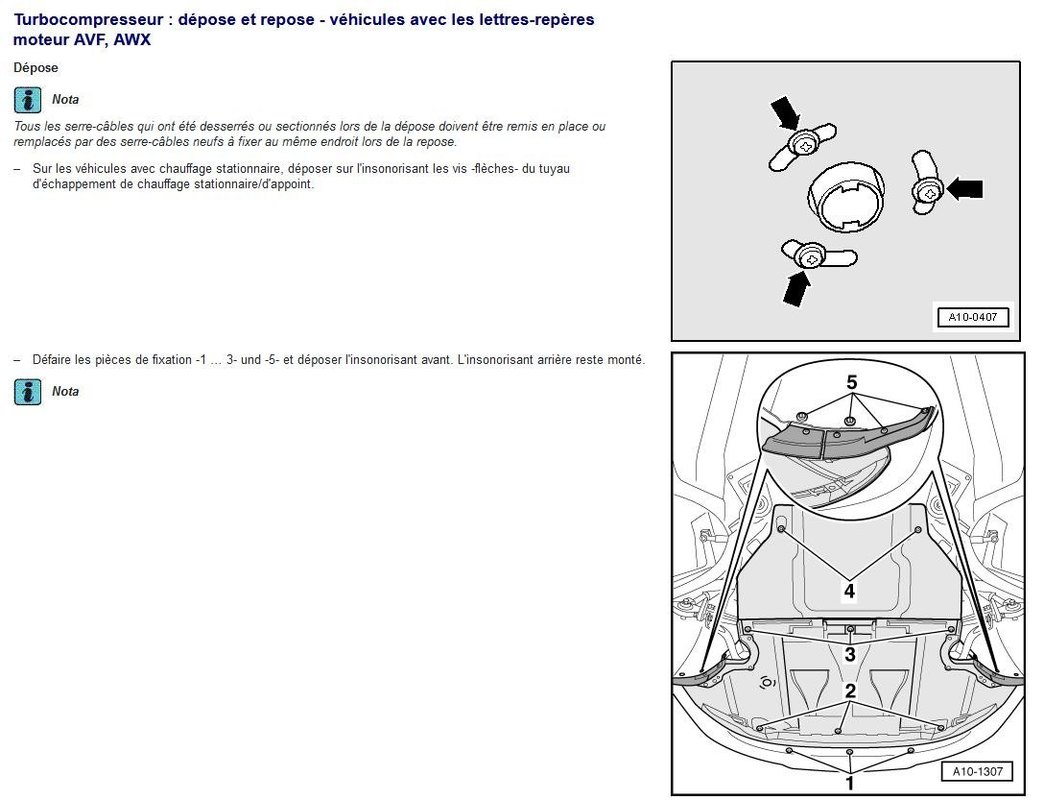 Turbocompresseur : dépose et repose - véhicules avec les lettres-repères moteur AVF, AWX

Dépose

Nota

Tous les serre-câbles qui ont été desserrés ou sectionnés lors de la dépose doivent être remis en place ou remplacés par des serre-câbles neufs à fixer au même endroit lors de la repose.

– Sur les véhicules avec chauffage stationnaire, déposer sur l'insonorisant les vis -flèches- du tuyau d'échappement de chauffage stationnaire/d'appoint.

A10-0407

– Défaire les pièces de fixation -1 ... 3- und -5- et déposer l'insonorisant avant. L'insonorisant arrière reste monté.

Nota

5
4
3
2
1
A10-1307