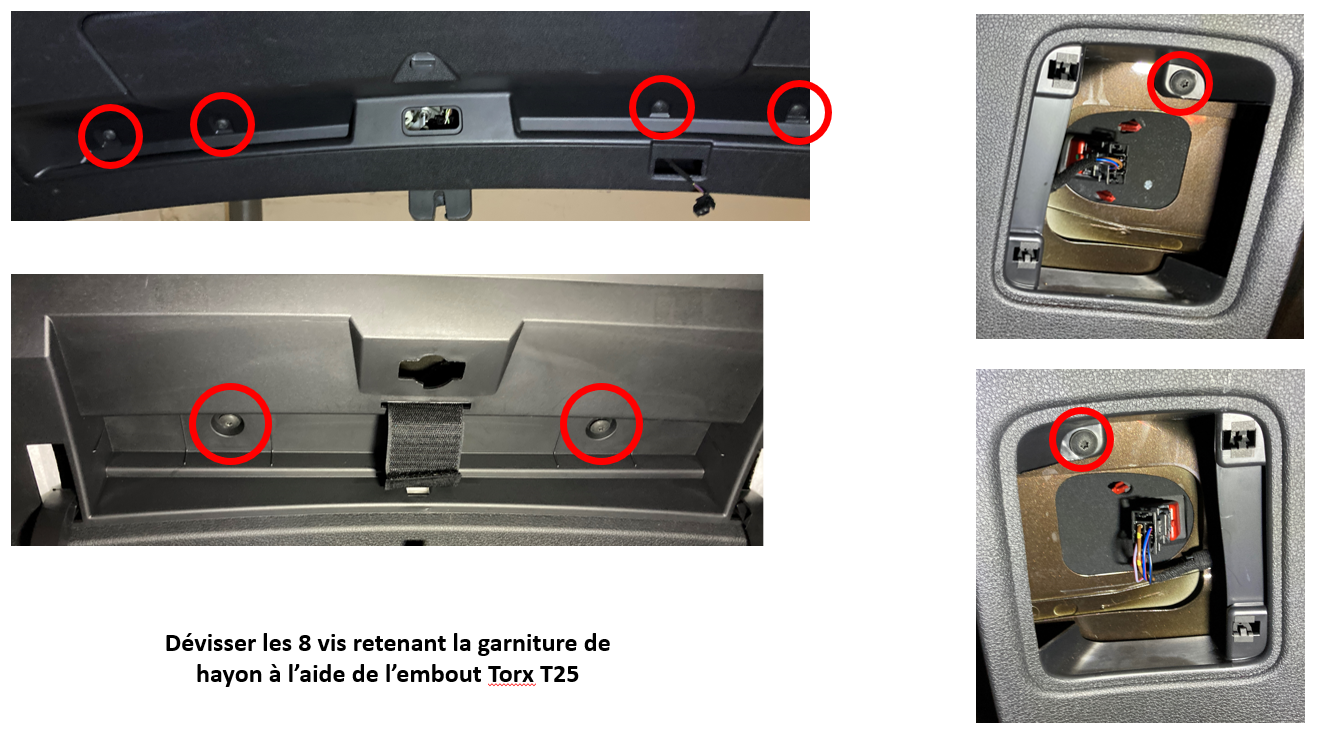 Dévisser les 8 vis retenant la garniture de hayon à l'aide de l'embout Torx T25