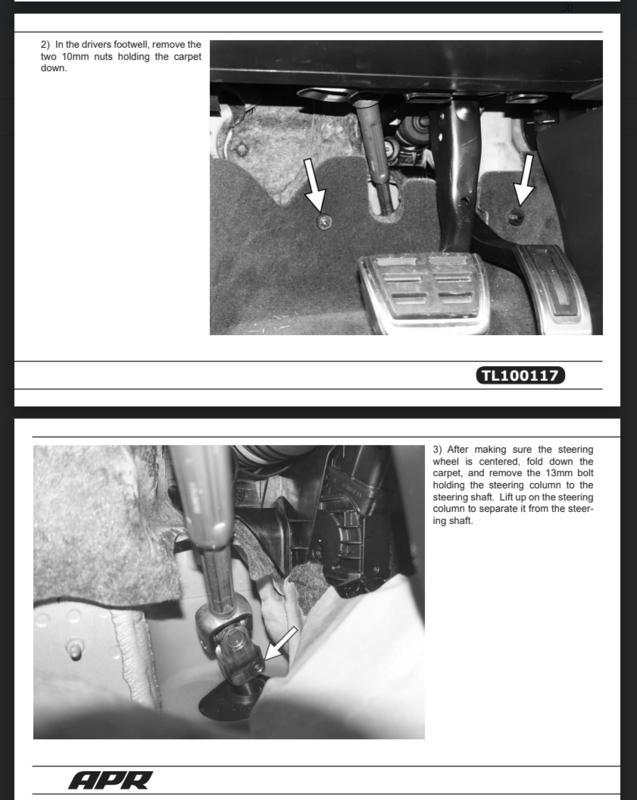 2) In the drivers footwell, remove the two 10mm nuts holding the carpet down.

TL100117

3) After making sure the steering wheel is centered, fold down the carpet, and remove the 13mm bolt holding the steering column to the steering shaft. Lift up on the steering column to separate it from the steering shaft.

APR