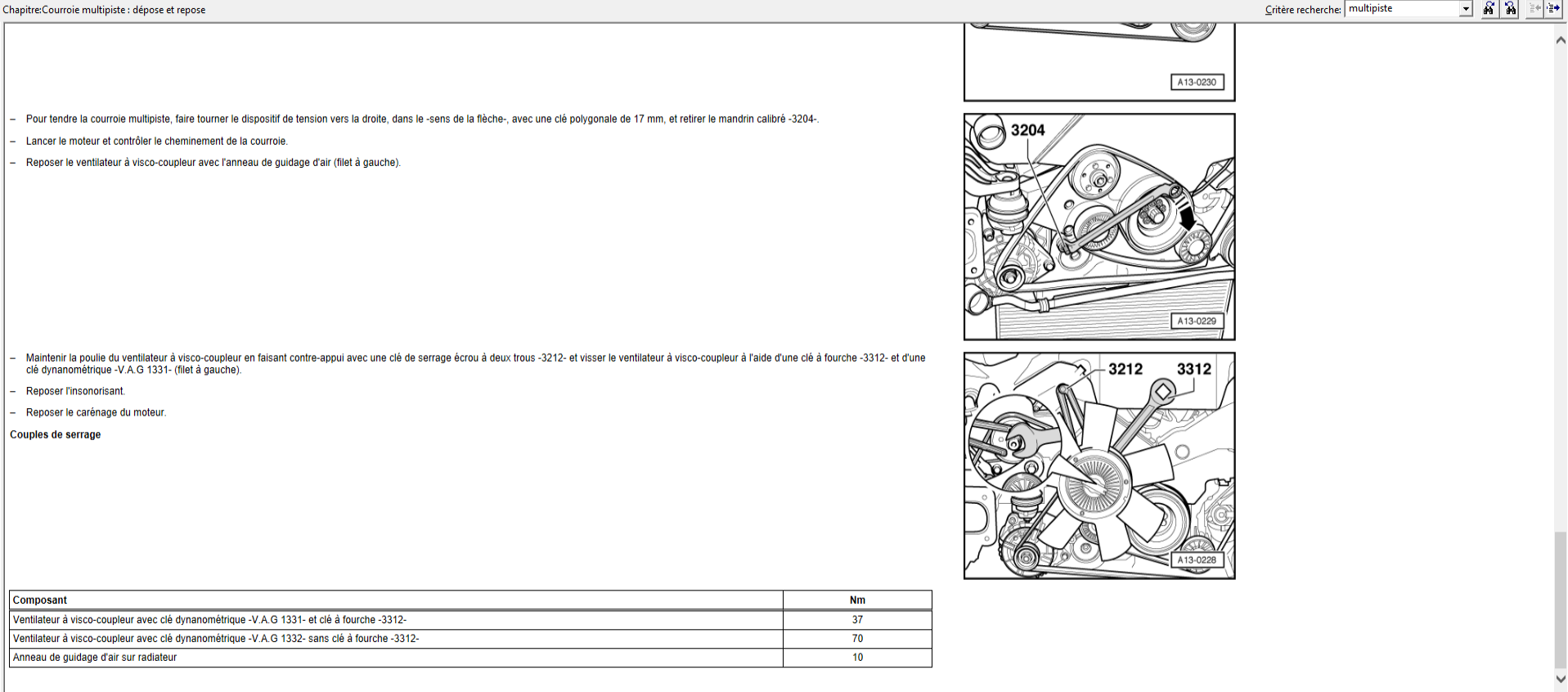 Chapitre:Courroie multipiste : dépose et repose

Critère recherche: multipiste

A13-0230

– Pour tendre la courroie multipiste, faire tourner le dispositif de tension vers la droite, dans le -sens de la flèche-, avec une clé polygonale de 17 mm, et retirer le mandrin calibré -3204-.

– Lancer le moteur et contrôler le cheminement de la courroie.

– Reposer le ventilateur à visco-coupleur avec l'anneau de guidage d'air (filet à gauche).

3204

A13-0229

– Maintenir la poulie du ventilateur à visco-coupleur en faisant contre-appui avec une clé de serrage écrou à deux trous -3212- et visser le ventilateur à visco-coupleur à l'aide d'une clé à fourche -3312- et d'une clé dynanométrique -V.A.G 1331- (filet à gauche).

– Reposer l'insonorisant.

– Reposer le carénage du moteur.

Couples de serrage

3212

3312

A13-0228

| Composant | Nm |
|---|---|
| Ventilateur à visco-coupleur avec clé dynanométrique -V.A.G 1331- et clé à fourche -3312- | 37 |
| Ventilateur à visco-coupleur avec clé dynanométrique -V.A.G 1332- sans clé à fourche -3312- | 70 |
| Anneau de guidage d'air sur radiateur | 10 |