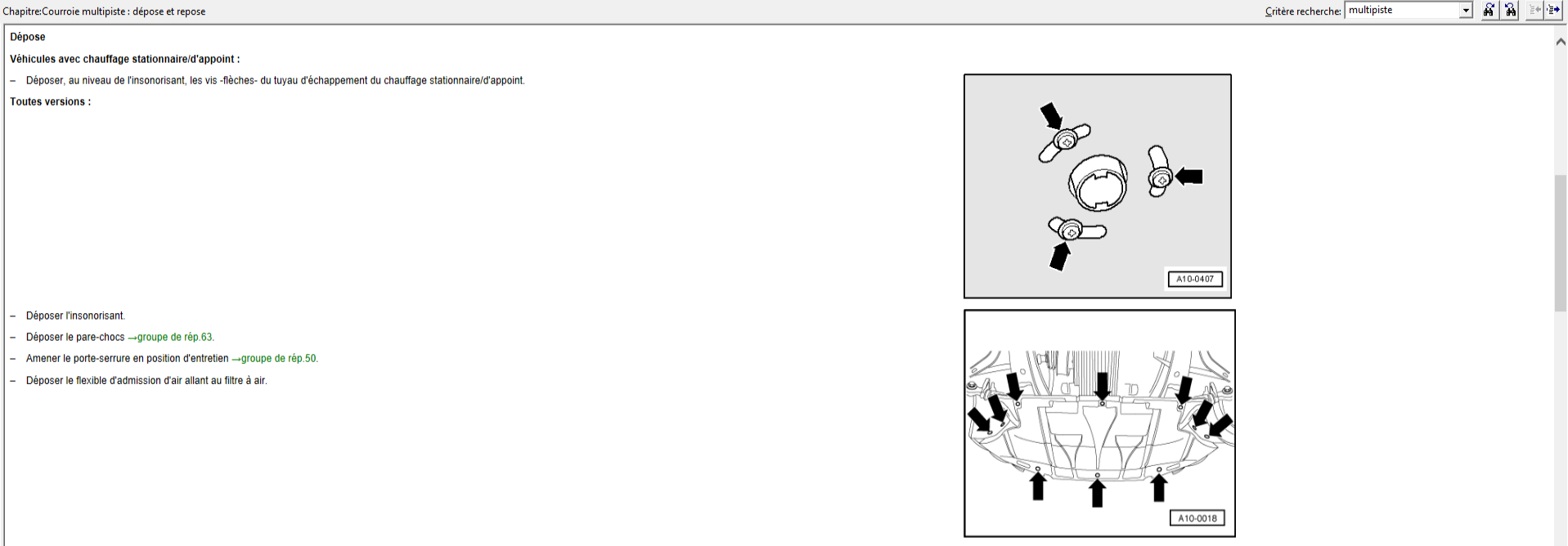 Chapitre:Courroie multipiste : dépose et repose

Critère recherche: multipiste

Dépose

Véhicules avec chauffage stationnaire/d'appoint :

– Déposer, au niveau de l'insonorisant, les vis -flèches- du tuyau d'échappement du chauffage stationnaire/d'appoint.

Toutes versions :

A10-0407

– Déposer l'insonorisant.

– Déposer le pare-chocs →groupe de rép.63.

– Amener le porte-serrure en position d'entretien →groupe de rép.50.

– Déposer le flexible d'admission d'air allant au filtre à air.

A10-0018