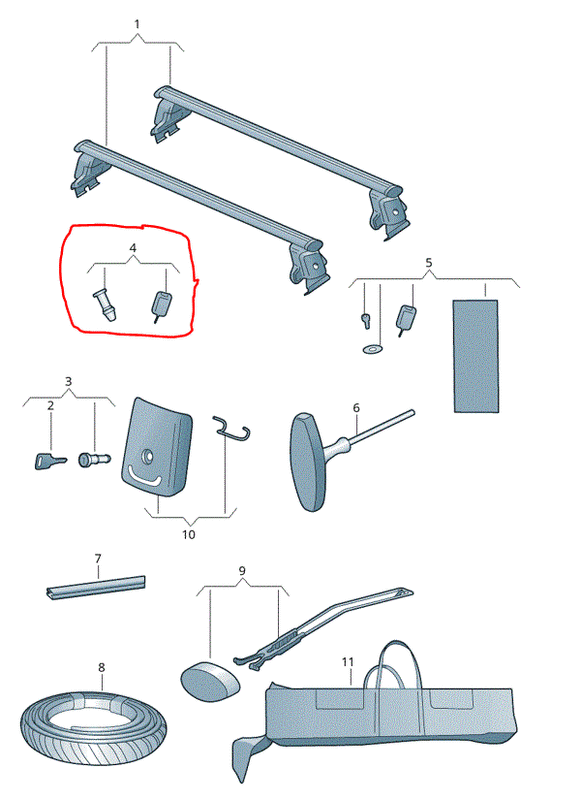 1

4

5

3

2

6

10

7

9

8

11