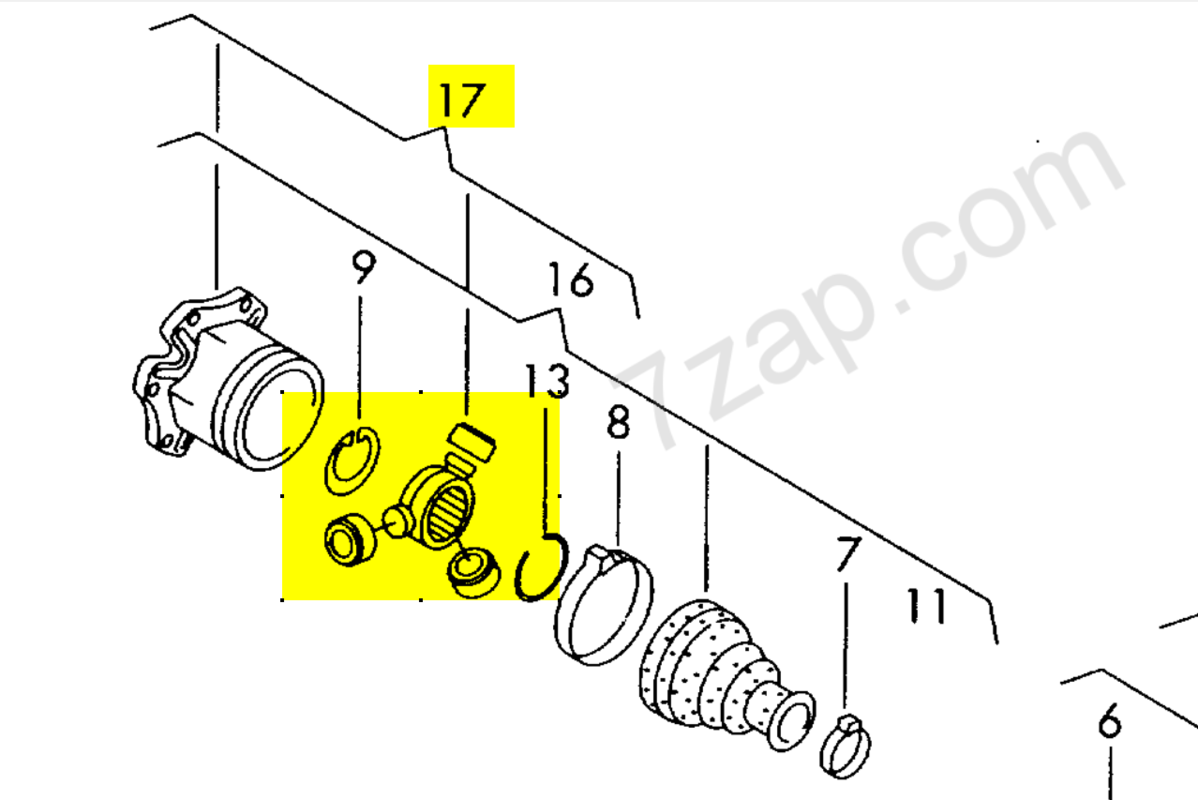 17
9
16
13
8
7
11
6
7zap.com