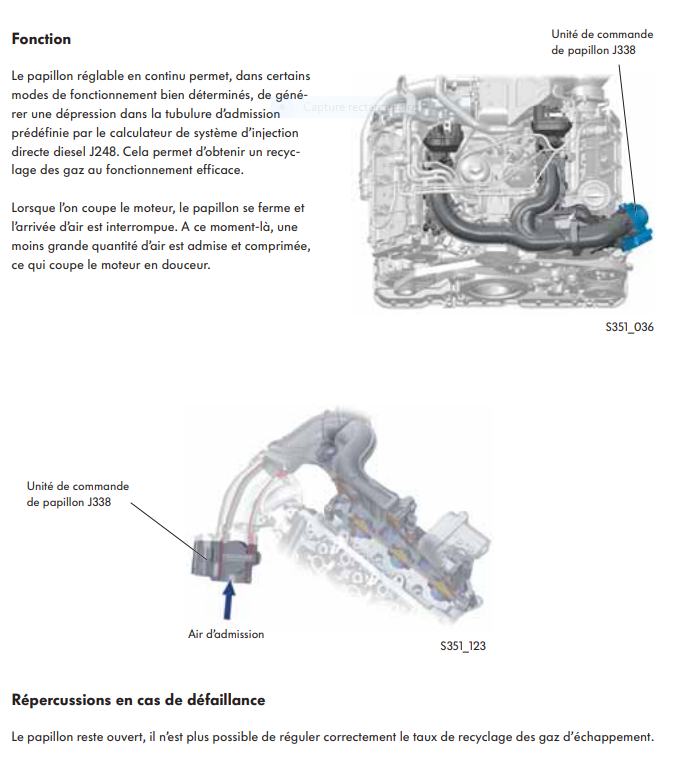 Fonction

Le papillon réglable en continu permet, dans certains modes de fonctionnement bien déterminés, de générer une dépression dans la tubulure d'admission prédéfinie par le calculateur de système d'injection directe diesel J248. Cela permet d'obtenir un recyclage des gaz au fonctionnement efficace.

Lorsque l'on coupe le moteur, le papillon se ferme et l'arrivée d'air est interrompue. A ce moment-là, une moins grande quantité d'air est admise et comprimée, ce qui coupe le moteur en douceur.

Unité de commande de papillon J338

Capture rectangulaire

S351_036

Unité de commande de papillon J338

Air d'admission

S351_123

Répercussions en cas de défaillance

Le papillon reste ouvert, il n'est plus possible de réguler correctement le taux de recyclage des gaz d'échappement.