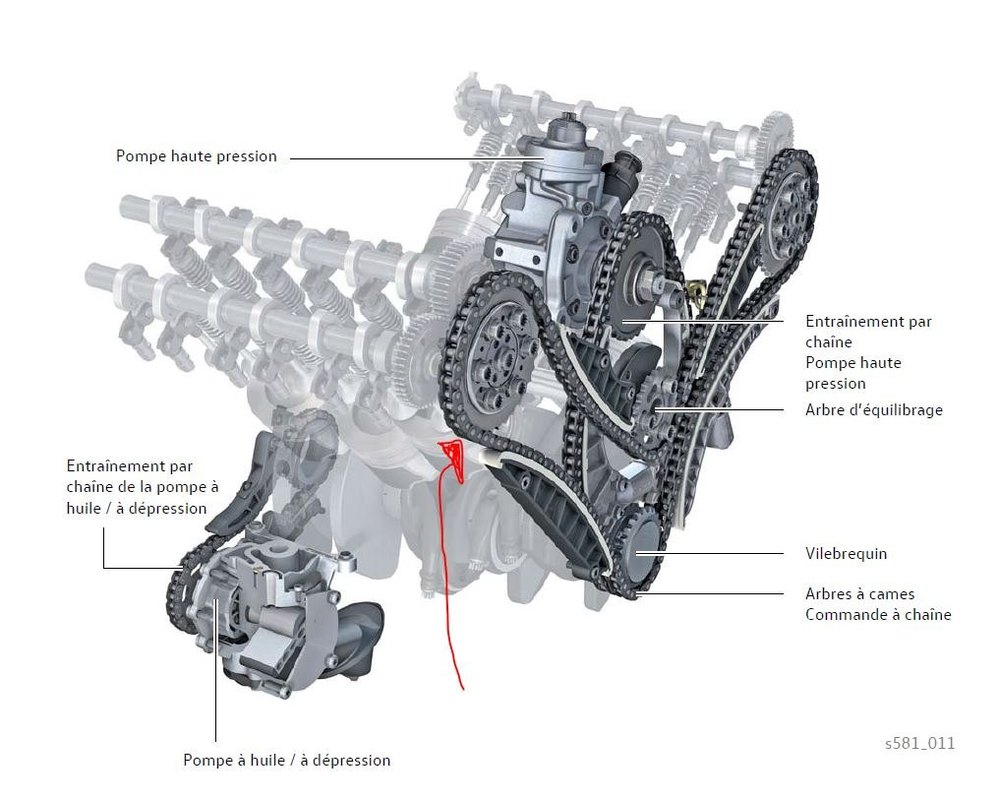 Pompe haute pression

Entraînement par chaîne
Pompe haute pression

Arbre d'équilibrage

Entraînement par chaîne de la pompe à huile / à dépression

Vilebrequin

Arbres à cames
Commande à chaîne

Pompe à huile / à dépression

s581_011