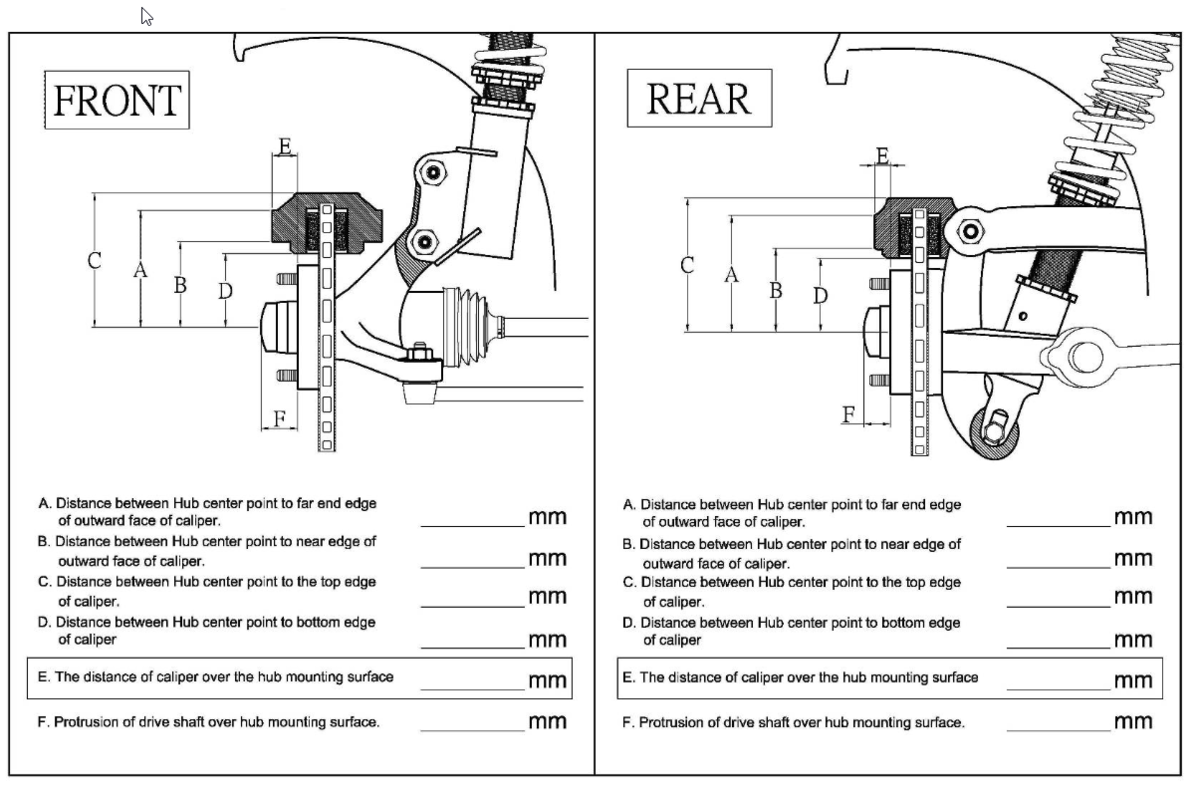 FRONT

E

C A B D

F

A. Distance between Hub center point to far end edge of outward face of caliper. __________ mm

B. Distance between Hub center point to near edge of outward face of caliper. __________ mm

C. Distance between Hub center point to the top edge of caliper. __________ mm

D. Distance between Hub center point to bottom edge of caliper __________ mm

E. The distance of caliper over the hub mounting surface __________ mm

F. Protrusion of drive shaft over hub mounting surface. __________ mm

REAR

E

C A B D

F

A. Distance between Hub center point to far end edge of outward face of caliper. __________ mm

B. Distance between Hub center point to near edge of outward face of caliper. __________ mm

C. Distance between Hub center point to the top edge of caliper. __________ mm

D. Distance between Hub center point to bottom edge of caliper __________ mm

E. The distance of caliper over the hub mounting surface __________ mm

F. Protrusion of drive shaft over hub mounting surface. __________ mm