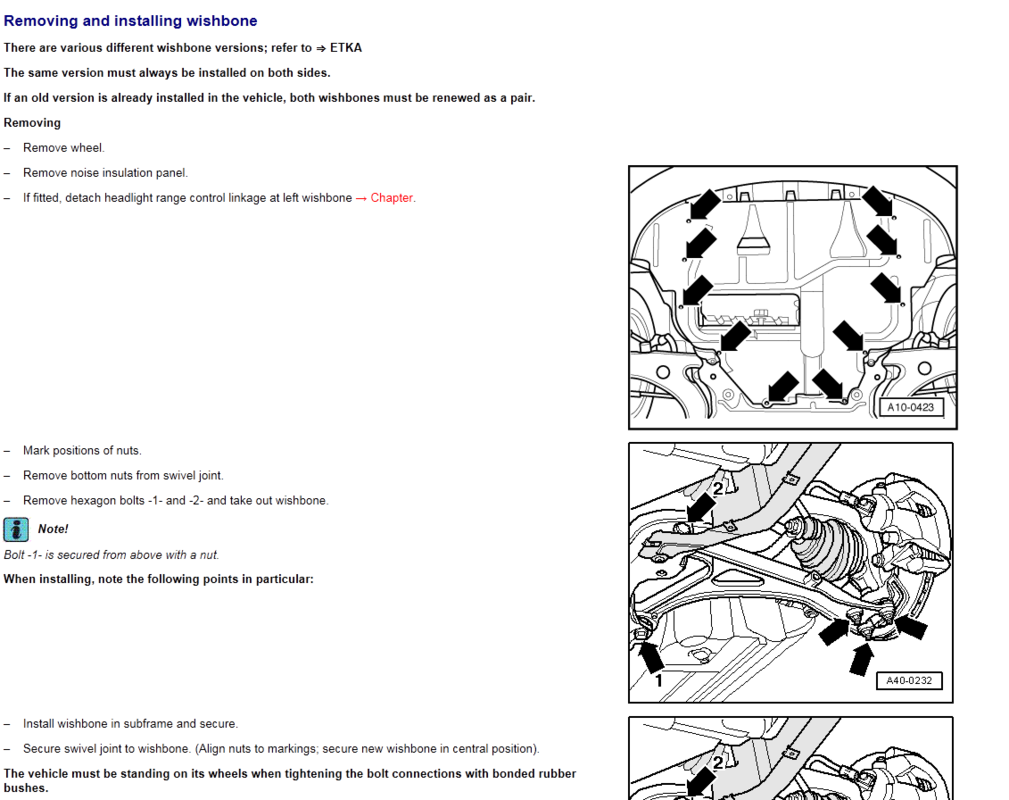 Removing and installing wishbone

There are various different wishbone versions; refer to ⇒ ETKA

The same version must always be installed on both sides.

If an old version is already installed in the vehicle, both wishbones must be renewed as a pair.

Removing

– Remove wheel.

– Remove noise insulation panel.

– If fitted, detach headlight range control linkage at left wishbone → Chapter.

A10-0423

– Mark positions of nuts.

– Remove bottom nuts from swivel joint.

– Remove hexagon bolts -1- and -2- and take out wishbone.

Note!

Bolt -1- is secured from above with a nut.

When installing, note the following points in particular:

2

1

A40-0232

– Install wishbone in subframe and secure.

– Secure swivel joint to wishbone. (Align nuts to markings; secure new wishbone in central position).

The vehicle must be standing on its wheels when tightening the bolt connections with bonded rubber bushes.

2