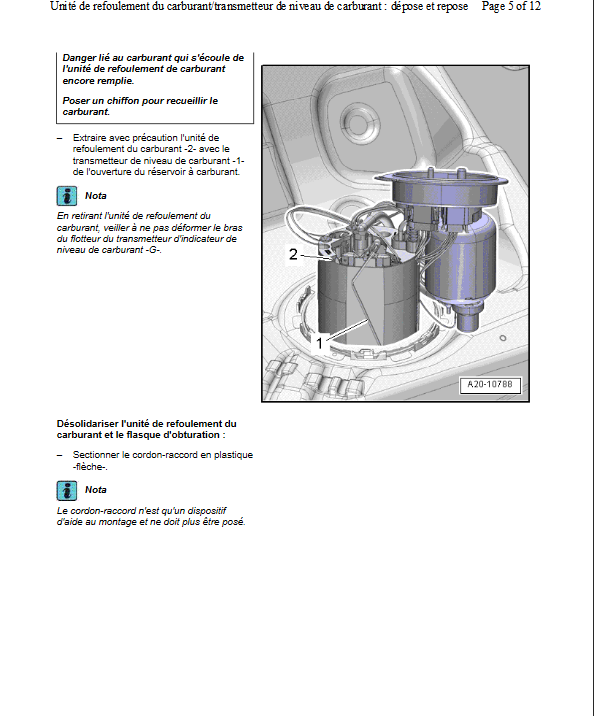 Unité de refoulement du carburant/transmetteur de niveau de carburant : dépose et repose Page 5 of 12

Danger lié au carburant qui s'écoule de l'unité de refoulement de carburant encore remplie.

Poser un chiffon pour recueillir le carburant.

– Extraire avec précaution l'unité de refoulement du carburant -2- avec le transmetteur de niveau de carburant -1- de l'ouverture du réservoir à carburant.

Nota

En retirant l'unité de refoulement du carburant, veiller à ne pas déformer le bras du flotteur du transmetteur d'indicateur de niveau de carburant -G-.

2

1

A20-10788

Désolidariser l'unité de refoulement du carburant et le flasque d'obturation :

– Sectionner le cordon-raccord en plastique -flèche-.

Nota

Le cordon-raccord n'est qu'un dispositif d'aide au montage et ne doit plus être posé.