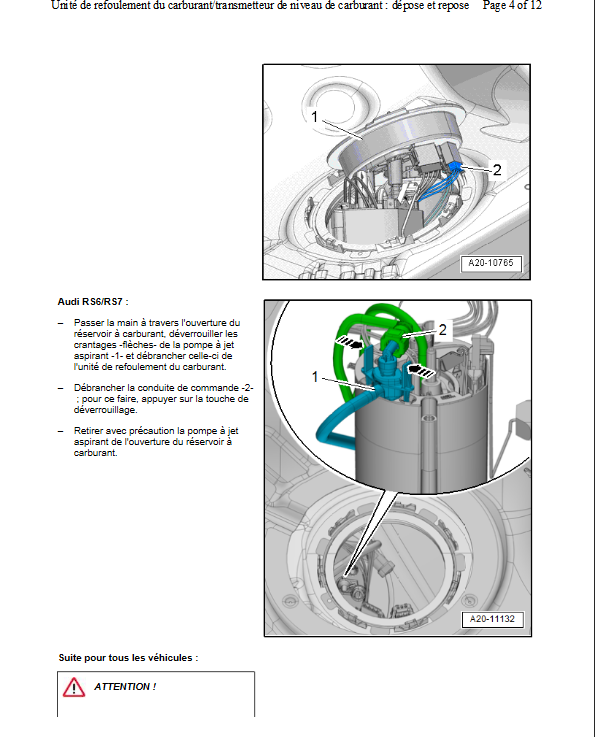 Unité de refoulement du carburant/transmetteur de niveau de carburant : dépose et repose Page 4 of 12

1

2

A20-10765

Audi RS6/RS7 :

– Passer la main à travers l'ouverture du réservoir à carburant, déverrouiller les crantages -flèches- de la pompe à jet aspirant -1- et débrancher celle-ci de l'unité de refoulement du carburant.

– Débrancher la conduite de commande -2- ; pour ce faire, appuyer sur la touche de déverrouillage.

– Retirer avec précaution la pompe à jet aspirant de l'ouverture du réservoir à carburant.

2

1

A20-11132

Suite pour tous les véhicules :

ATTENTION !