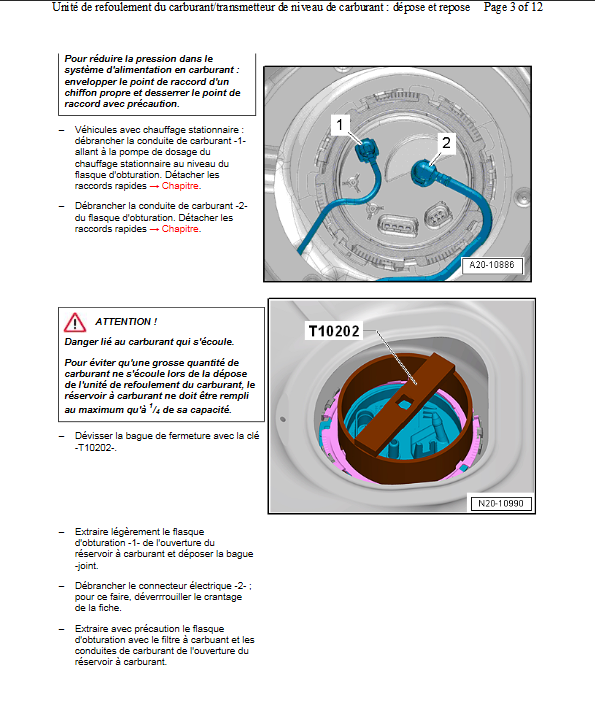 Unité de refoulement du carburant/transmetteur de niveau de carburant : dépose et repose Page 3 of 12

Pour réduire la pression dans le système d'alimentation en carburant : envelopper le point de raccord d'un chiffon propre et desserrer le point de raccord avec précaution.

– Véhicules avec chauffage stationnaire : débrancher la conduite de carburant -1- allant à la pompe de dosage du chauffage stationnaire au niveau du flasque d'obturation. Détacher les raccords rapides → Chapitre.

– Débrancher la conduite de carburant -2- du flasque d'obturation. Détacher les raccords rapides → Chapitre.

1

2

A20-10886

ATTENTION !

Danger lié au carburant qui s'écoule.

Pour éviter qu'une grosse quantité de carburant ne s'écoule lors de la dépose de l'unité de refoulement du carburant, le réservoir à carburant ne doit être rempli au maximum qu'à $^1/_4$ de sa capacité.

– Dévisser la bague de fermeture avec la clé -T10202-.

T10202

N20-10990

– Extraire légèrement le flasque d'obturation -1- de l'ouverture du réservoir à carburant et déposer la bague -joint.

– Débrancher le connecteur électrique -2- ; pour ce faire, déverrouiller le crantage de la fiche.

– Extraire avec précaution le flasque d'obturation avec le filtre à carbuant et les conduites de carburant de l'ouverture du réservoir à carburant.