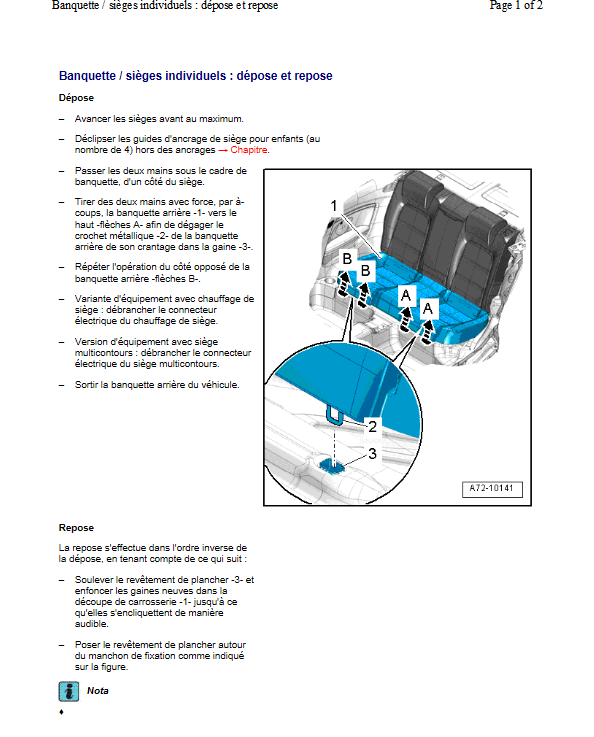 Banquette / sièges individuels : dépose et repose

Page 1 of 2

Banquette / sièges individuels : dépose et repose

Dépose

– Avancer les sièges avant au maximum.

– Déclipser les guides d'ancrage de siège pour enfants (au nombre de 4) hors des ancrages → Chapitre.

– Passer les deux mains sous le cadre de banquette, d'un côté du siège.

– Tirer des deux mains avec force, par à-coups, la banquette arrière -1- vers le haut -flèches A- afin de dégager le crochet métallique -2- de la banquette arrière de son crantage dans la gaine -3-.

– Répéter l'opération du côté opposé de la banquette arrière -flèches B-.

– Variante d'équipement avec chauffage de siège : débrancher le connecteur électrique du chauffage de siège.

– Version d'équipement avec siège multicontours : débrancher le connecteur électrique du siège multicontours.

– Sortir la banquette arrière du véhicule.

1
B
B
A
A
2
3
A72-10141

Repose

La repose s'effectue dans l'ordre inverse de la dépose, en tenant compte de ce qui suit :

– Soulever le revêtement de plancher -3- et enfoncer les gaines neuves dans la découpe de carrosserie -1- jusqu'à ce qu'elles s'encliquettent de manière audible.

– Poser le revêtement de plancher autour du manchon de fixation comme indiqué sur la figure.

Nota

♦