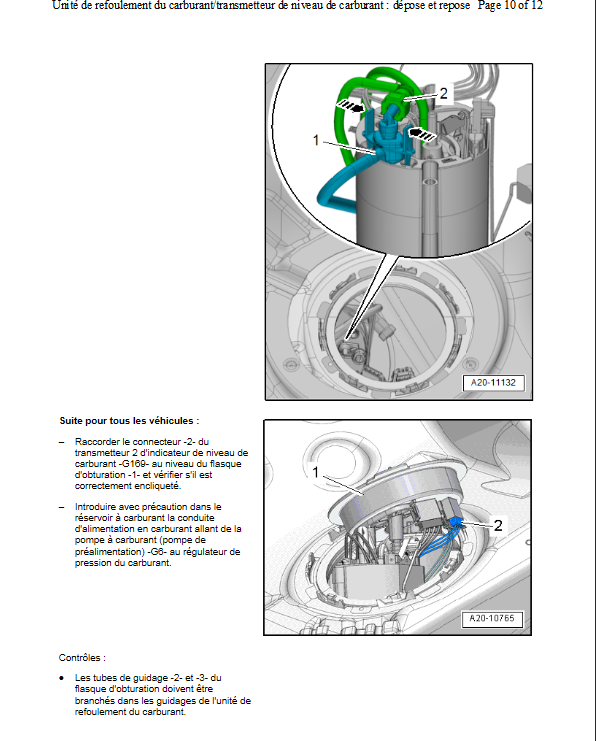 Unité de refoulement du carburant/transmetteur de niveau de carburant : dépose et repose Page 10 of 12

2

1

A20-11132

Suite pour tous les véhicules :

– Raccorder le connecteur -2- du transmetteur 2 d'indicateur de niveau de carburant -G169- au niveau du flasque d'obturation -1- et vérifier s'il est correctement encliqueté.

– Introduire avec précaution dans le réservoir à carburant la conduite d'alimentation en carburant allant de la pompe à carburant (pompe de préalimentation) -G6- au régulateur de pression du carburant.

1

2

A20-10765

Contrôles :

• Les tubes de guidage -2- et -3- du flasque d'obturation doivent être branchés dans les guidages de l'unité de refoulement du carburant.