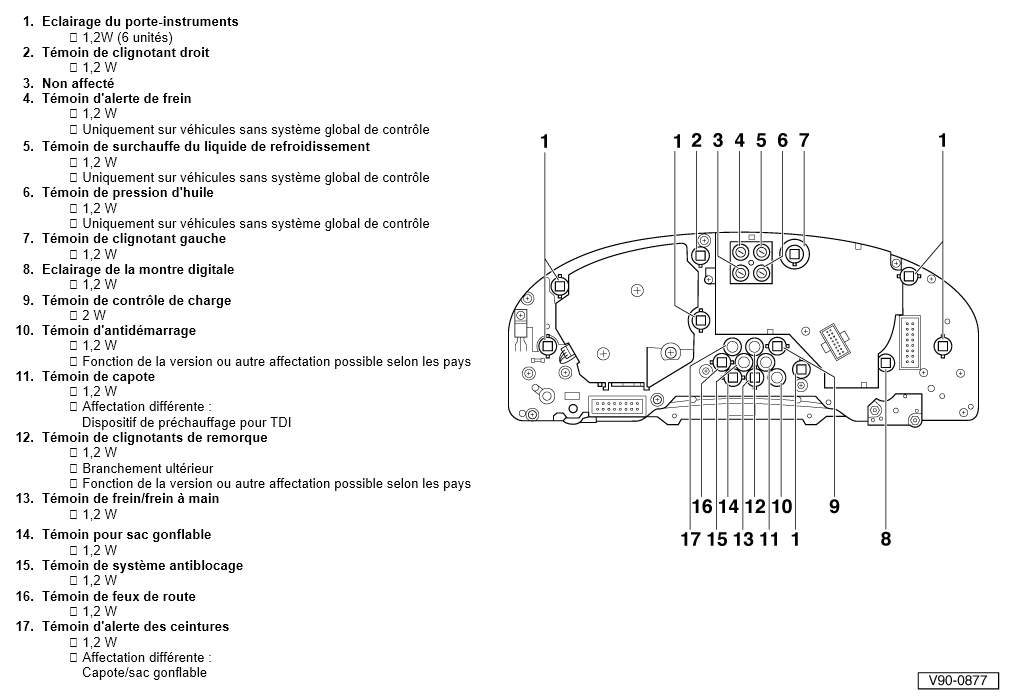 1. Eclairage du porte-instruments
□ 1,2W (6 unités)
2. Témoin de clignotant droit
□ 1,2 W
3. Non affecté
4. Témoin d'alerte de frein
□ 1,2 W
□ Uniquement sur véhicules sans système global de contrôle
5. Témoin de surchauffe du liquide de refroidissement
□ 1,2 W
□ Uniquement sur véhicules sans système global de contrôle
6. Témoin de pression d'huile
□ 1,2 W
□ Uniquement sur véhicules sans système global de contrôle
7. Témoin de clignotant gauche
□ 1,2 W
8. Eclairage de la montre digitale
□ 1,2 W
9. Témoin de contrôle de charge
□ 2 W
10. Témoin d'antidémarrage
□ 1,2 W
□ Fonction de la version ou autre affectation possible selon les pays
11. Témoin de capote
□ 1,2 W
□ Affectation différente :
Dispositif de préchauffage pour TDI
12. Témoin de clignotants de remorque
□ 1,2 W
□ Branchement ultérieur
□ Fonction de la version ou autre affectation possible selon les pays
13. Témoin de frein/frein à main
□ 1,2 W
14. Témoin pour sac gonflable
□ 1,2 W
15. Témoin de système antiblocage
□ 1,2 W
16. Témoin de feux de route
□ 1,2 W
17. Témoin d'alerte des ceintures
□ 1,2 W
□ Affectation différente :
Capote/sac gonflable

1 1 2 3 4 5 6 7 1
16 14 12 10 9
17 15 13 11 1 8

V90-0877