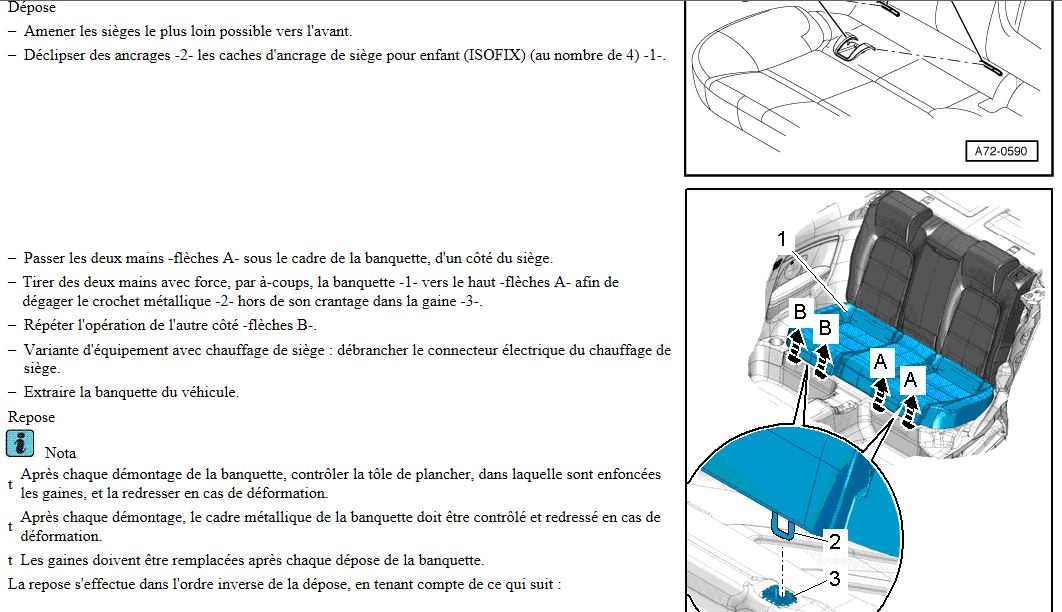 Dépose

– Amener les sièges le plus loin possible vers l'avant.

– Déclipser des ancrages -2- les caches d'ancrage de siège pour enfant (ISOFIX) (au nombre de 4) -1-.

A72-0590

– Passer les deux mains -flèches A- sous le cadre de la banquette, d'un côté du siège.

– Tirer des deux mains avec force, par à-coups, la banquette -1- vers le haut -flèches A- afin de dégager le crochet métallique -2- hors de son crantage dans la gaine -3-.

– Répéter l'opération de l'autre côté -flèches B-.

– Variante d'équipement avec chauffage de siège : débrancher le connecteur électrique du chauffage de siège.

– Extraire la banquette du véhicule.

Repose

Nota

t Après chaque démontage de la banquette, contrôler la tôle de plancher, dans laquelle sont enfoncées les gaines, et la redresser en cas de déformation.

t Après chaque démontage, le cadre métallique de la banquette doit être contrôlé et redressé en cas de déformation.

t Les gaines doivent être remplacées après chaque dépose de la banquette.

La repose s'effectue dans l'ordre inverse de la dépose, en tenant compte de ce qui suit :

1
B
B
A
A
2
3