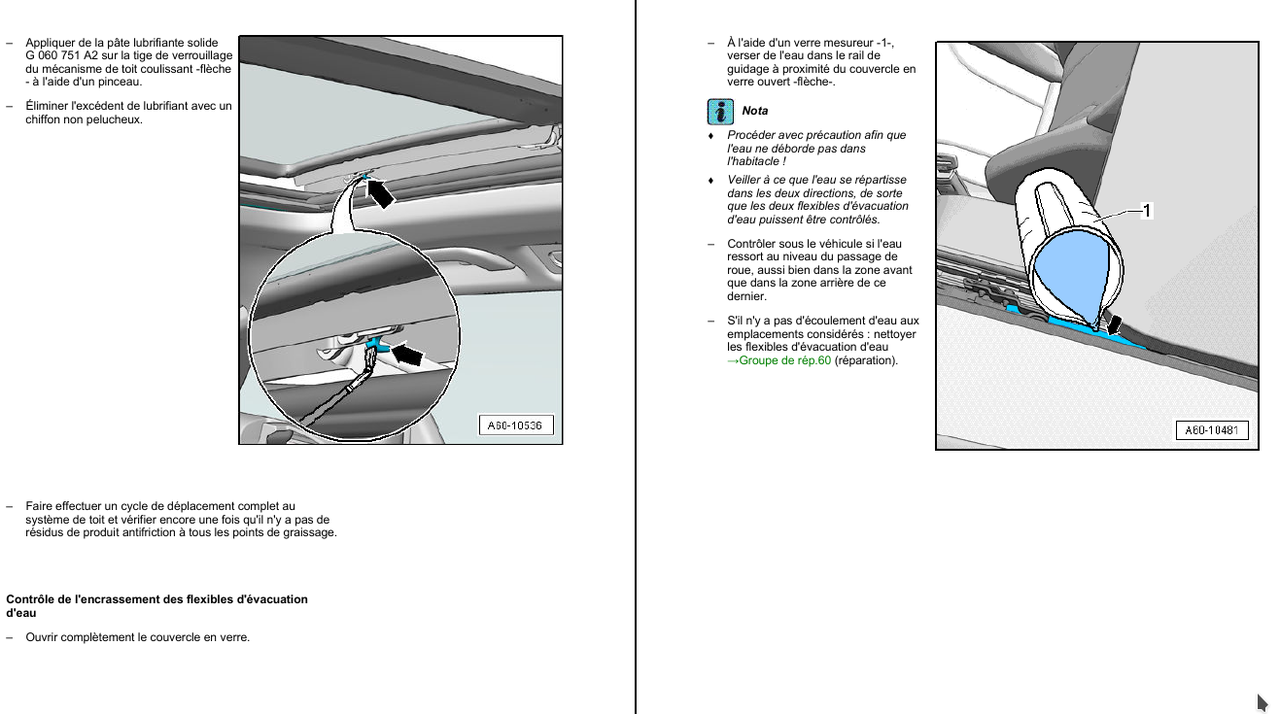 – Appliquer de la pâte lubrifiante solide G 060 751 A2 sur la tige de verrouillage du mécanisme de toit coulissant -flèche - à l'aide d'un pinceau.

– Éliminer l'excédent de lubrifiant avec un chiffon non pelucheux.

A60-10536

– Faire effectuer un cycle de déplacement complet au système de toit et vérifier encore une fois qu'il n'y a pas de résidus de produit antifriction à tous les points de graissage.

Contrôle de l'encrassement des flexibles d'évacuation d'eau

– Ouvrir complètement le couvercle en verre.

– À l'aide d'un verre mesureur -1-, verser de l'eau dans le rail de guidage à proximité du couvercle en verre ouvert -flèche-.

Nota

♦ Procéder avec précaution afin que l'eau ne déborde pas dans l'habitacle !

♦ Veiller à ce que l'eau se répartisse dans les deux directions, de sorte que les deux flexibles d'évacuation d'eau puissent être contrôlés.

– Contrôler sous le véhicule si l'eau ressort au niveau du passage de roue, aussi bien dans la zone avant que dans la zone arrière de ce dernier.

– S'il n'y a pas d'écoulement d'eau aux emplacements considérés : nettoyer les flexibles d'évacuation d'eau →Groupe de rép.60 (réparation).

1

A60-10481