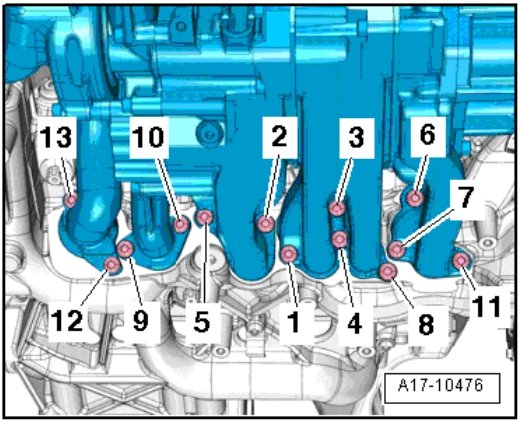 13
10
2
3
6
7
12
9
5
1
4
8
11
A17-10476