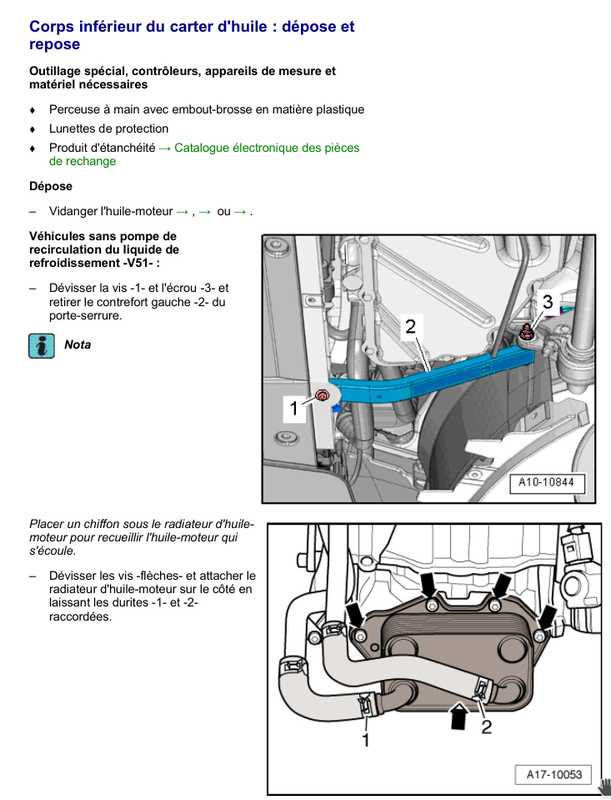 Corps inférieur du carter d'huile : dépose et repose

Outillage spécial, contrôleurs, appareils de mesure et matériel nécessaires

♦ Perceuse à main avec embout-brosse en matière plastique

♦ Lunettes de protection

♦ Produit d'étanchéité → Catalogue électronique des pièces de rechange

Dépose

– Vidanger l'huile-moteur → , → ou → .

Véhicules sans pompe de recirculation du liquide de refroidissement -V51- :

– Dévisser la vis -1- et l'écrou -3- et retirer le contrefort gauche -2- du porte-serrure.

Nota

1

2

3

A10-10844

Placer un chiffon sous le radiateur d'huile-moteur pour recueillir l'huile-moteur qui s'écoule.

– Dévisser les vis -flèches- et attacher le radiateur d'huile-moteur sur le côté en laissant les durites -1- et -2- raccordées.

1

2

A17-10053