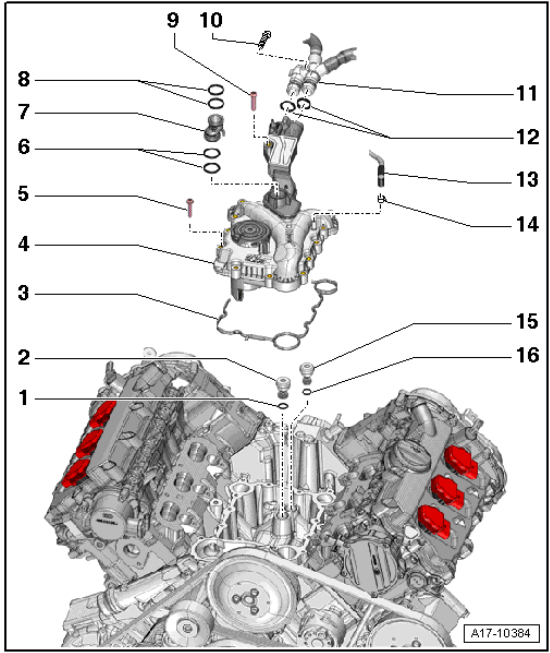 9
10
8
7
6
5
4
3
2
1
11
12
13
14
15
16
A17-10384