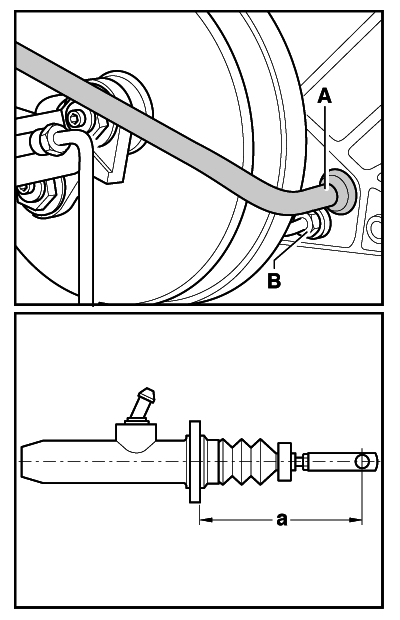 A
B
a