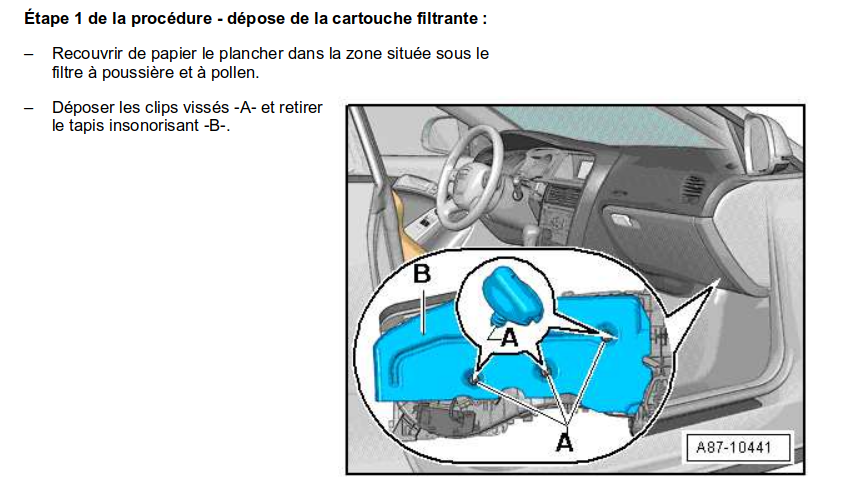 Étape 1 de la procédure - dépose de la cartouche filtrante :

– Recouvrir de papier le plancher dans la zone située sous le filtre à poussière et à pollen.

– Déposer les clips vissés -A- et retirer le tapis insonorisant -B-.

B

A

A

A87-10441