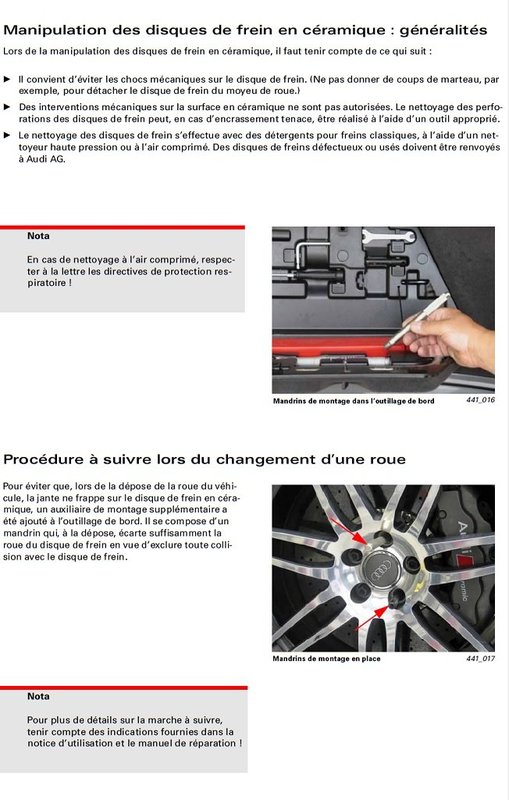 Manipulation des disques de frein en céramique : généralités

Lors de la manipulation des disques de frein en céramique, il faut tenir compte de ce qui suit :

► Il convient d'éviter les chocs mécaniques sur le disque de frein. (Ne pas donner de coups de marteau, par exemple, pour détacher le disque de frein du moyeu de roue.)

► Des interventions mécaniques sur la surface en céramique ne sont pas autorisées. Le nettoyage des perforations des disques de frein peut, en cas d'encrassement tenace, être réalisé à l'aide d'un outil approprié.

► Le nettoyage des disques de frein s'effectue avec des détergents pour freins classiques, à l'aide d'un nettoyeur haute pression ou à l'air comprimé. Des disques de freins défectueux ou usés doivent être renvoyés à Audi AG.

Nota

En cas de nettoyage à l'air comprimé, respecter à la lettre les directives de protection respiratoire !

Mandrins de montage dans l'outillage de bord 441_016

Procédure à suivre lors du changement d'une roue

Pour éviter que, lors de la dépose de la roue du véhicule, la jante ne frappe sur le disque de frein en céramique, un auxiliaire de montage supplémentaire a été ajouté à l'outillage de bord. Il se compose d'un mandrin qui, à la dépose, écarte suffisamment la roue du disque de frein en vue d'exclure toute collision avec le disque de frein.

Mandrins de montage en place 441_017

Nota

Pour plus de détails sur la marche à suivre, tenir compte des indications fournies dans la notice d'utilisation et le manuel de réparation !